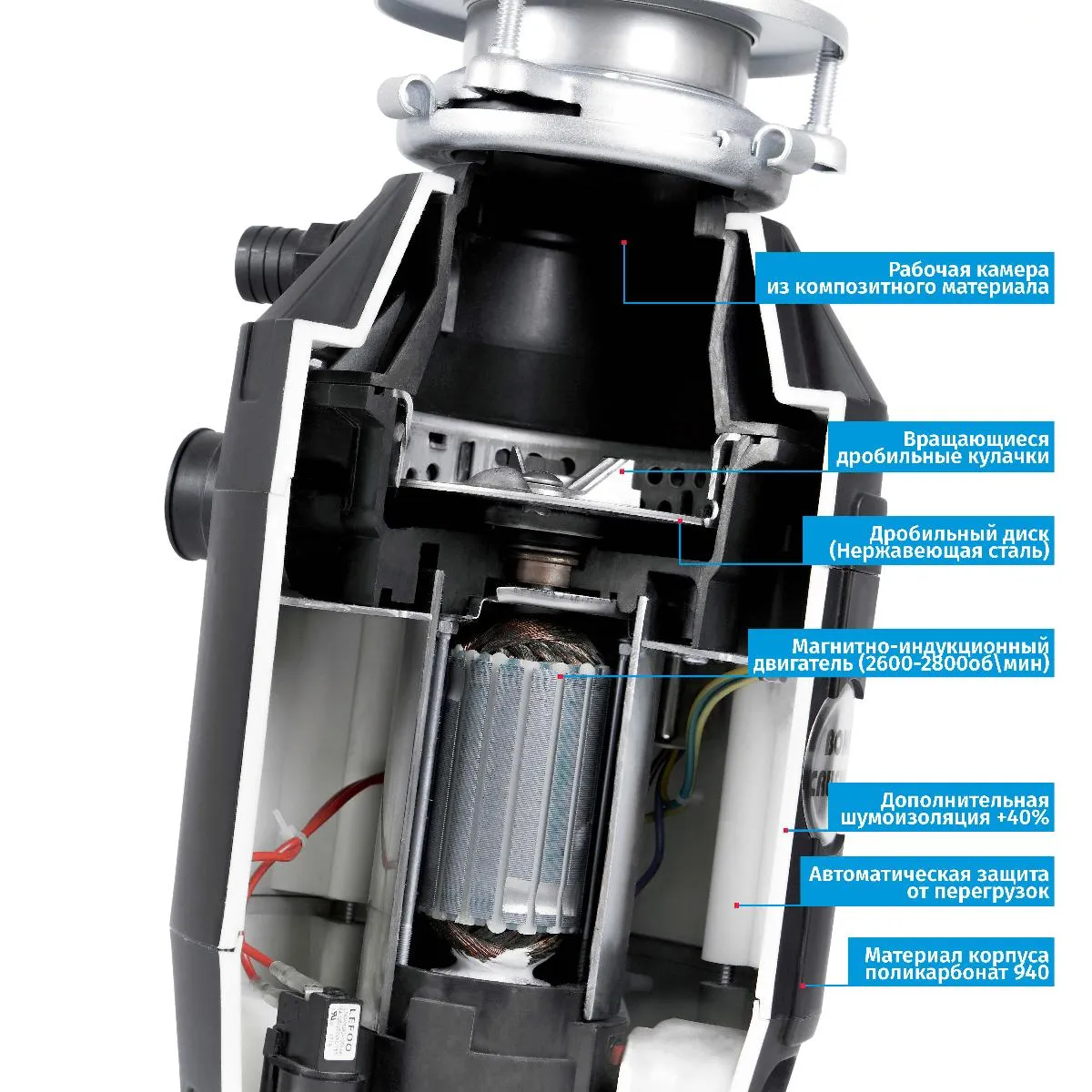 Рабочая камера
из композитного материала

Вращающиеся
дробильные кулачки

Дробильный диск
(Нержавеющая сталь)

Магнитно-индукционный
двигатель (2600-2800об\мин)

Дополнительная
шумоизоляция +40%

Автоматическая защита
от перегрузок

Материал корпуса
поликарбонат 940

LEFOO